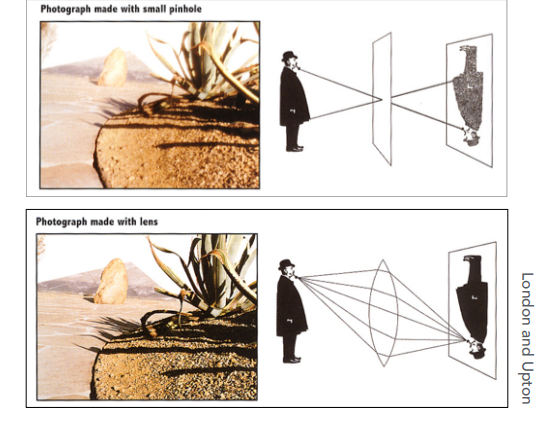 Photograph made with small pinhole

Photograph made with lens

London and Upton